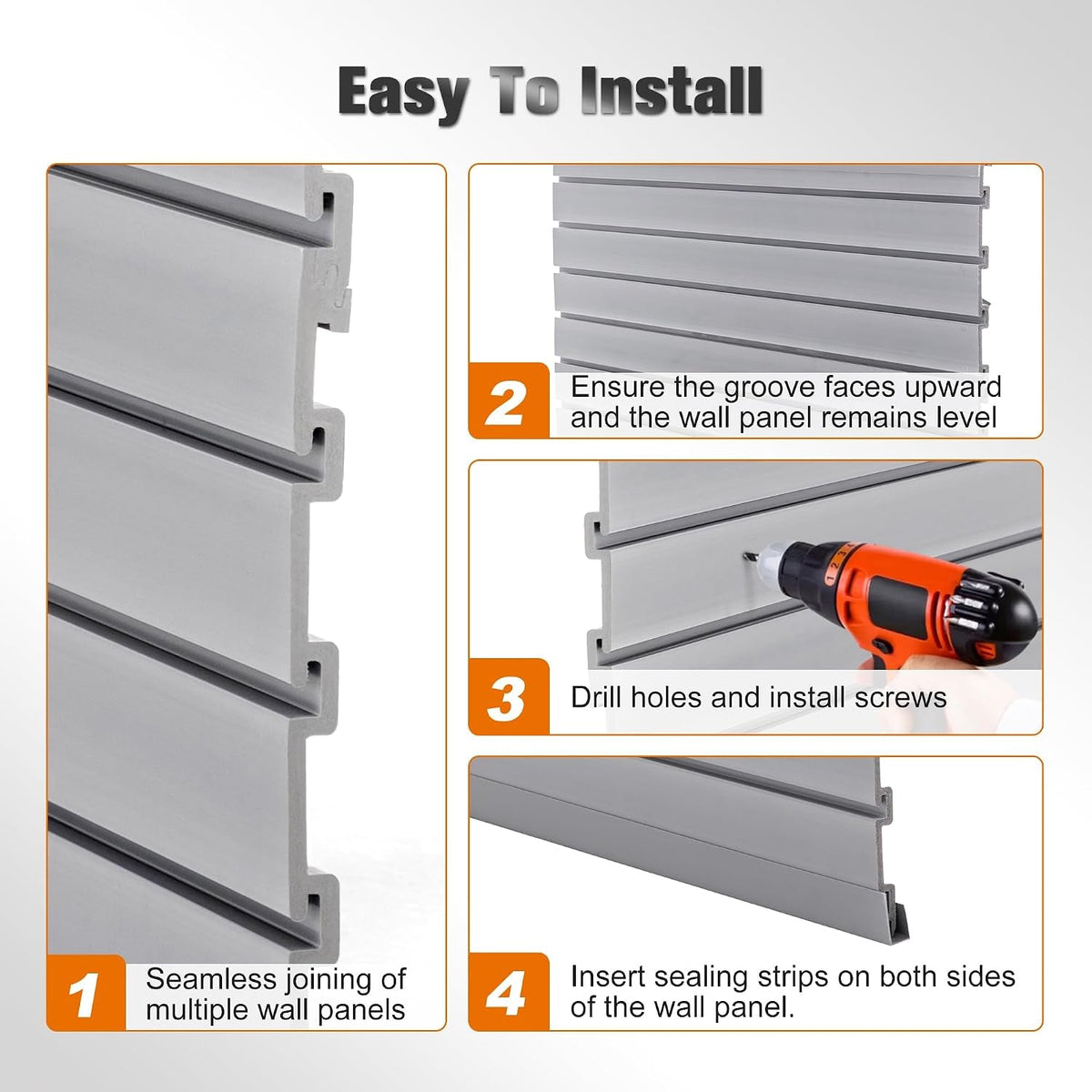 Easy To Install

1
Seamless joining of multiple wall panels

2
Ensure the groove faces upward and the wall panel remains level

3
Drill holes and install screws

4
Insert sealing strips on both sides of the wall panel.